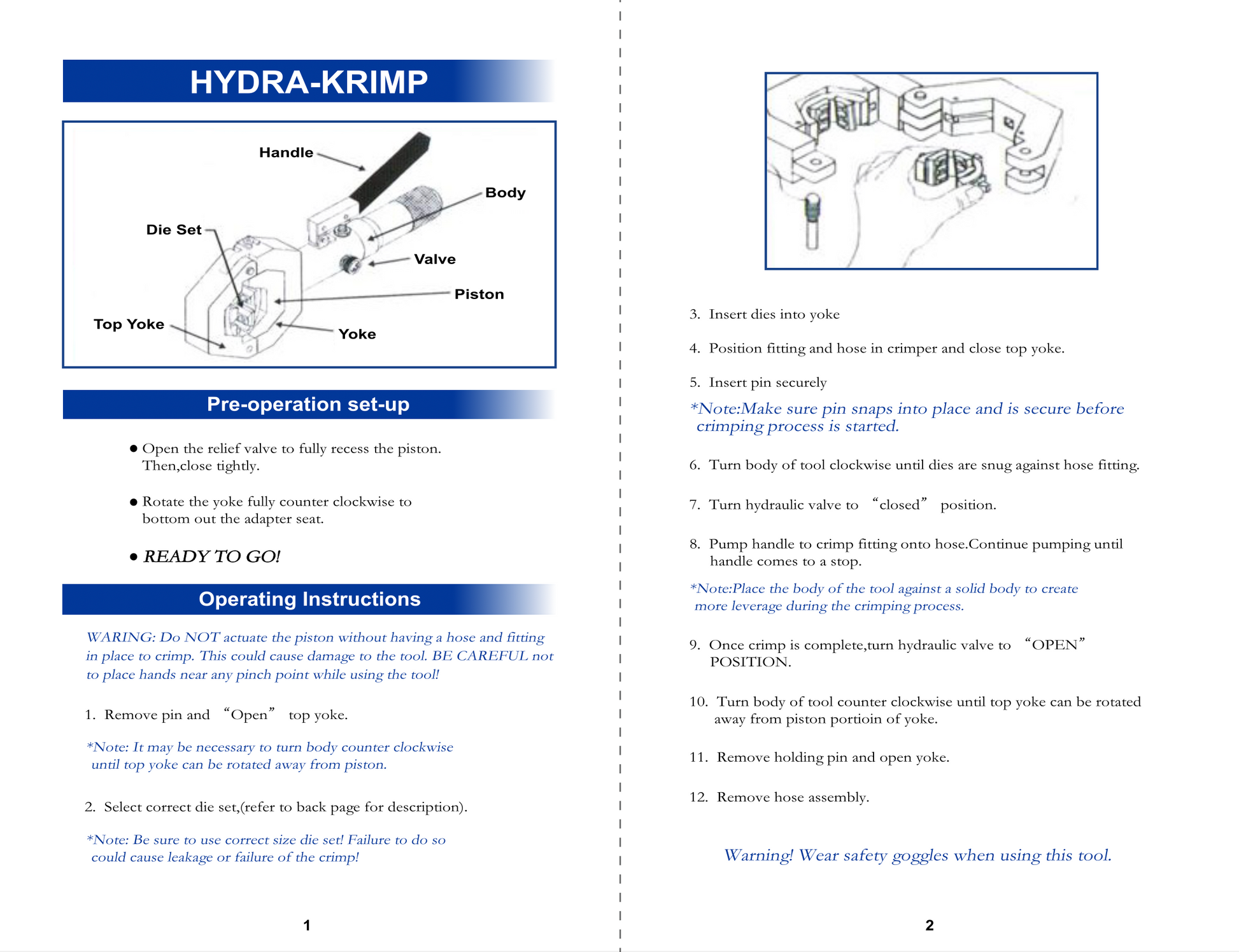 HYDRA-KRIMP

Handle
Body
Die Set
Valve
Piston
Top Yoke
Yoke

Pre-operation set-up

● Open the relief valve to fully recess the piston. Then,close tightly.

● Rotate the yoke fully counter clockwise to bottom out the adapter seat.

● READY TO GO!

Operating Instructions

WARING: Do NOT actuate the piston without having a hose and fitting in place to crimp. This could cause damage to the tool. BE CAREFUL not to place hands near any pinch point while using the tool!

1. Remove pin and “Open” top yoke.

*Note: It may be necessary to turn body counter clockwise until top yoke can be rotated away from piston.

2. Select correct die set,(refer to back page for description).

*Note: Be sure to use correct size die set! Failure to do so could cause leakage or failure of the crimp!

1

3. Insert dies into yoke

4. Position fitting and hose in crimper and close top yoke.

5. Insert pin securely

*Note:Make sure pin snaps into place and is secure before crimping process is started.

6. Turn body of tool clockwise until dies are snug against hose fitting.

7. Turn hydraulic valve to “closed” position.

8. Pump handle to crimp fitting onto hose.Continue pumping until handle comes to a stop.

*Note:Place the body of the tool against a solid body to create more leverage during the crimping process.

9. Once crimp is complete,turn hydraulic valve to “OPEN” POSITION.

10. Turn body of tool counter clockwise until top yoke can be rotated away from piston portioin of yoke.

11. Remove holding pin and open yoke.

12. Remove hose assembly.

Warning! Wear safety goggles when using this tool.

2