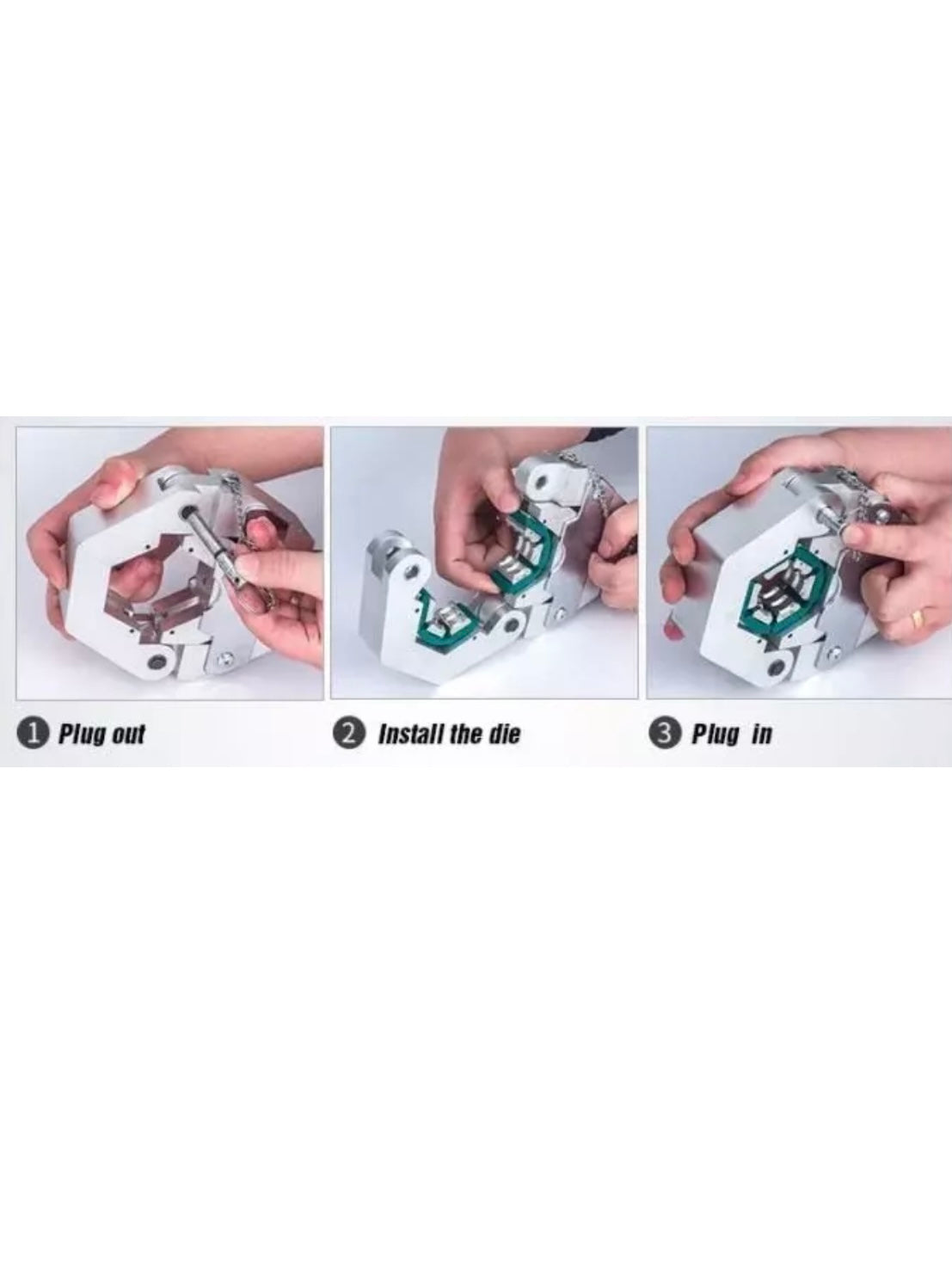 1 Plug out

2 Install the die

3 Plug in